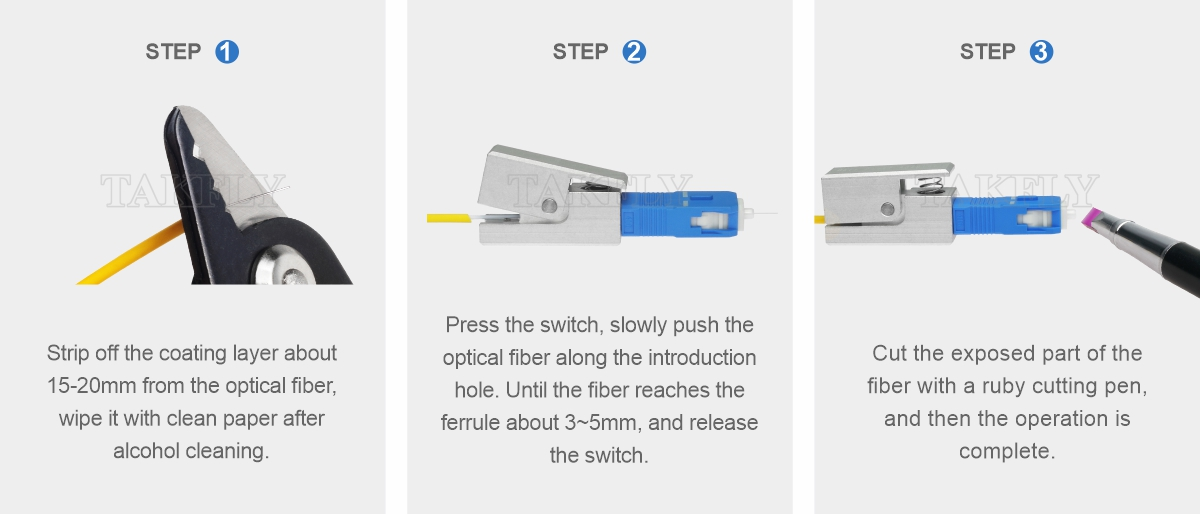 STEP 1

TAKFLY

Strip off the coating layer about 15-20mm from the optical fiber, wipe it with clean paper after alcohol cleaning.

STEP 2

TAKFLY

Press the switch, slowly push the optical fiber along the introduction hole. Until the fiber reaches the ferrule about 3~5mm, and release the switch.

STEP 3

TAKFLY

Cut the exposed part of the fiber with a ruby cutting pen, and then the operation is complete.